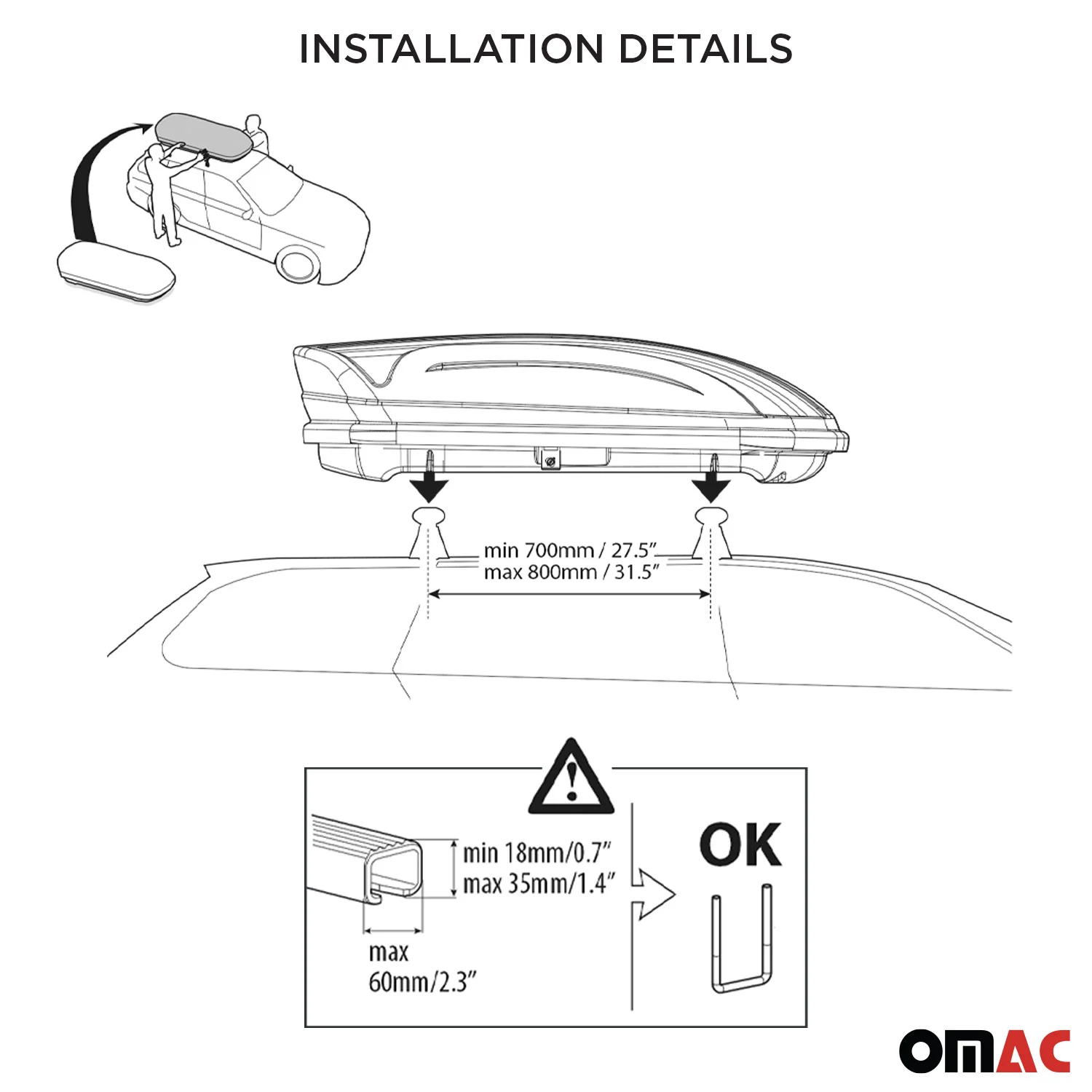 INSTALLATION DETAILS

min 700mm / 27.5"
max 800mm / 31.5"

min 18mm/0.7"
max 35mm/1.4"

max
60mm/2.3"

OK

OMAC